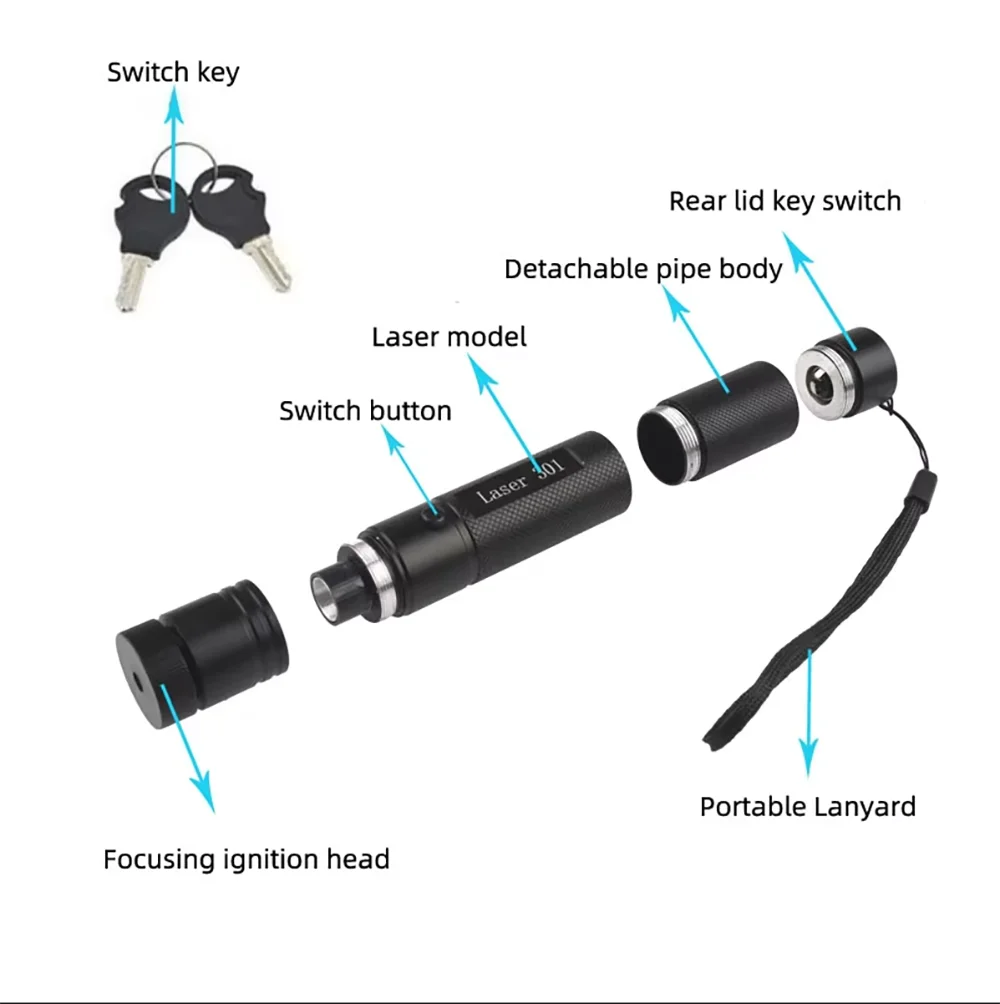 Switch key

Rear lid key switch

Detachable pipe body

Laser model

Switch button

Laser 301

Portable Lanyard

Focusing ignition head