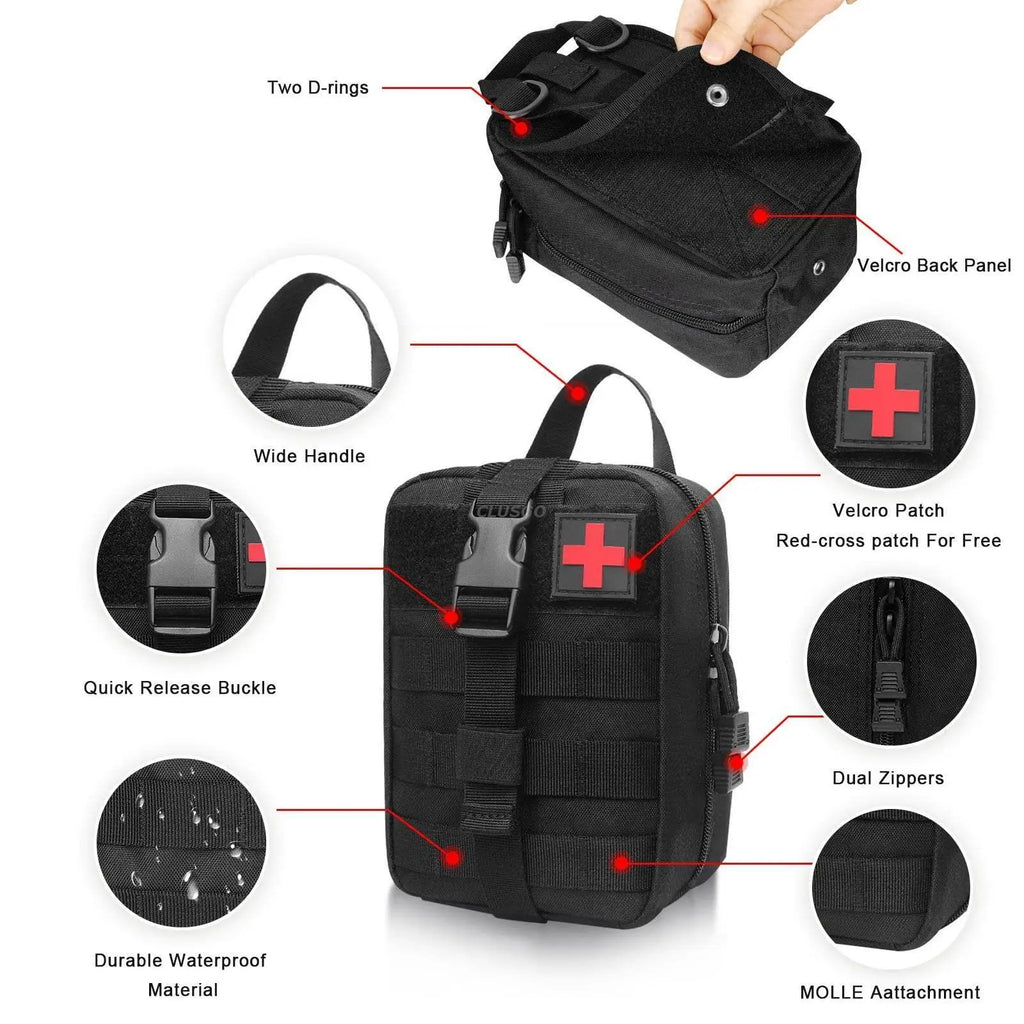 Two D-rings

Velcro Back Panel

Wide Handle

Velcro Patch
Red-cross patch For Free

Quick Release Buckle

Dual Zippers

Durable Waterproof Material

MOLLE Aattachment